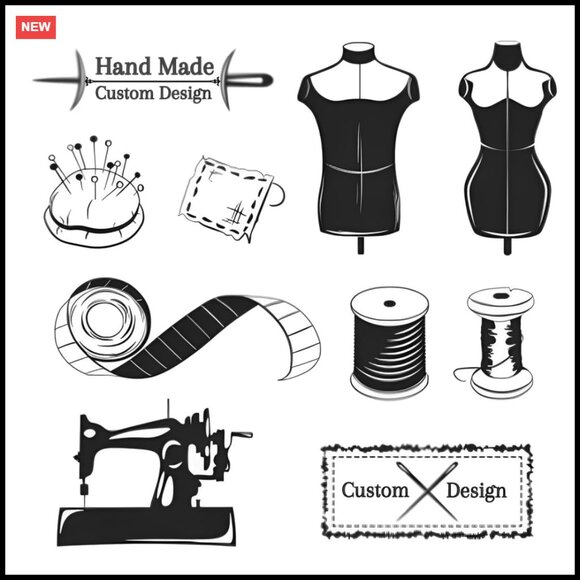 NEW

Hand Made
Custom Design

Custom Design